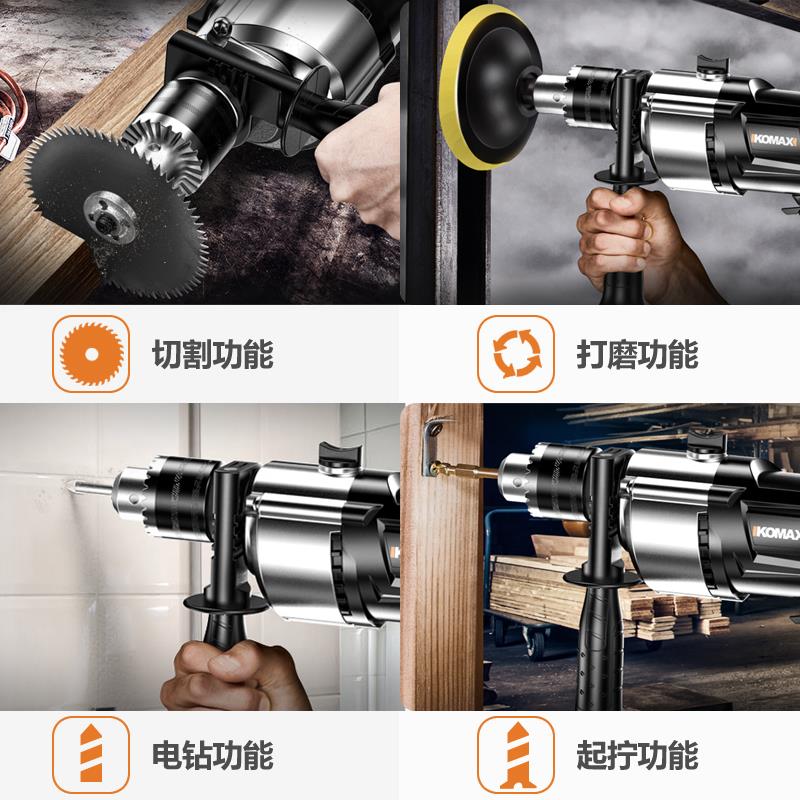 KOMAX

切割功能

打磨功能

KOMAX

电钻功能

起拧功能