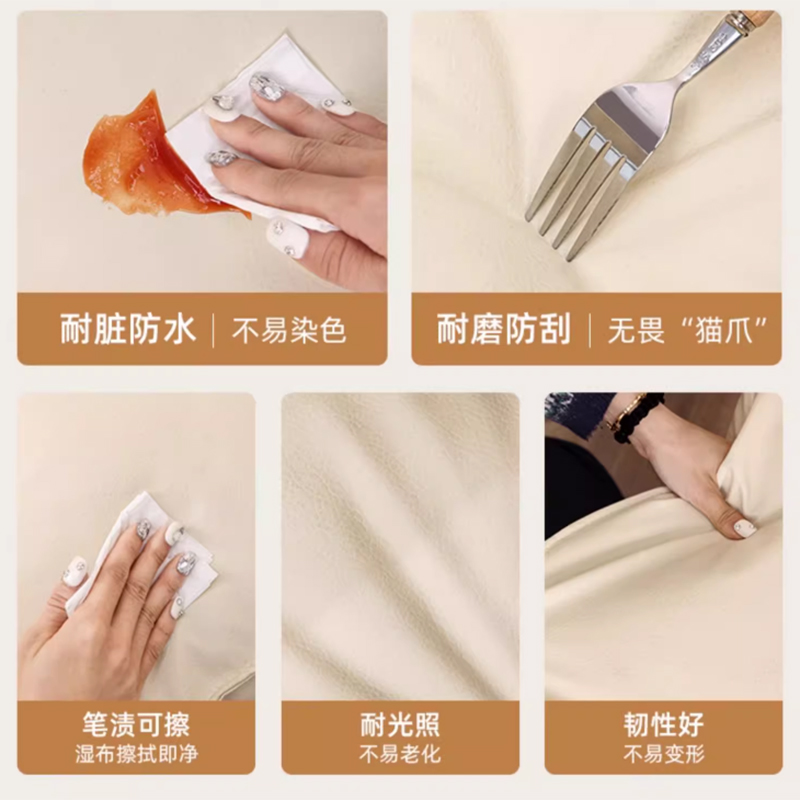 耐脏防水 | 不易染色

耐磨防刮 | 无畏“猫爪”

笔渍可擦
湿布擦拭即净

耐光照
不易老化

韧性好
不易变形