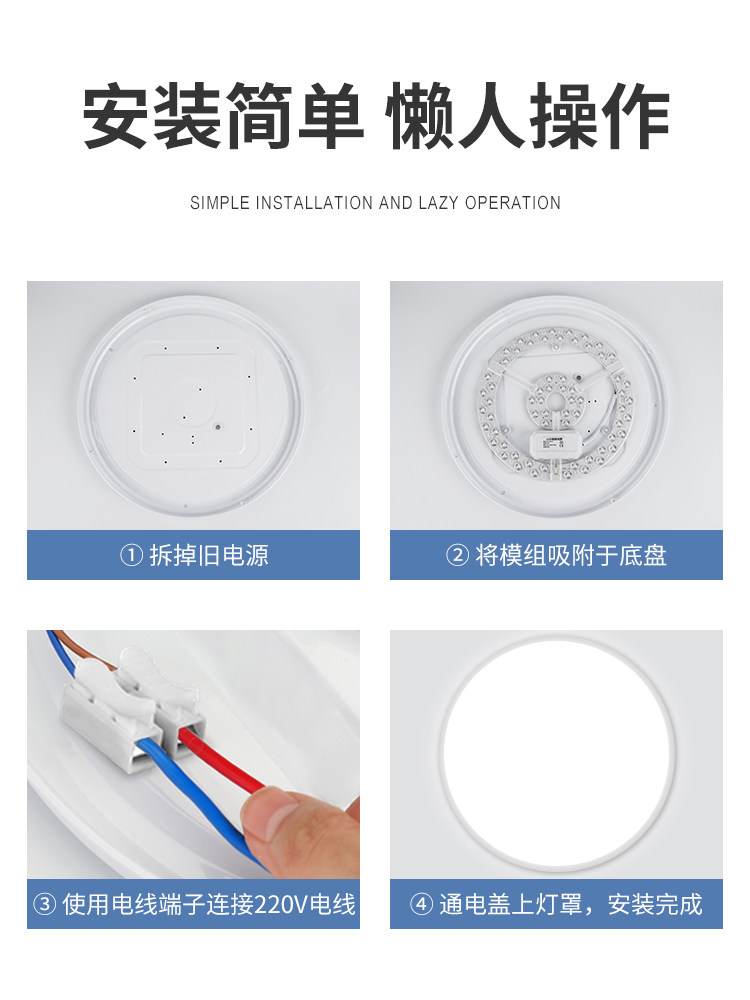 安装简单 懒人操作

SIMPLE INSTALLATION AND LAZY OPERATION

① 拆掉旧电源

② 将模组吸附于底盘

③ 使用电线端子连接220V电线

④ 通电盖上灯罩，安装完成