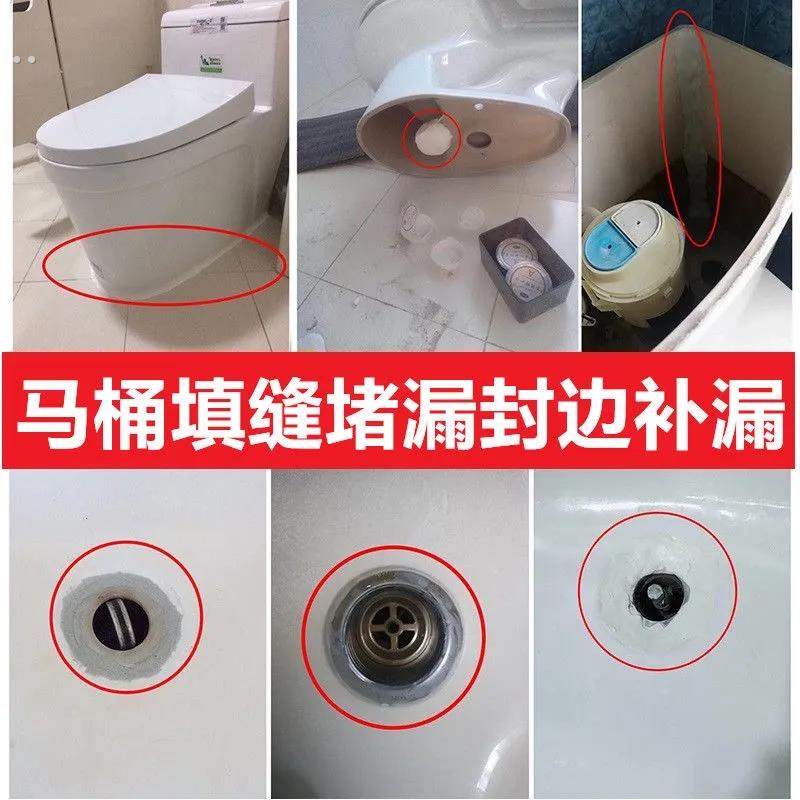 马桶填缝堵漏封边补漏