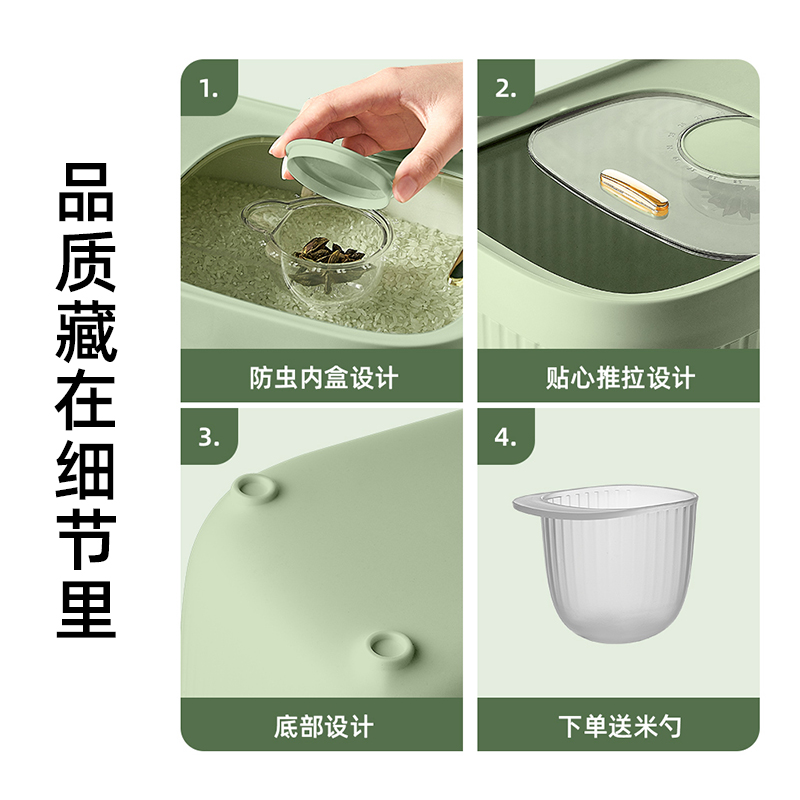 品质藏在细节里

1.
防虫内盒设计

2.
贴心推拉设计

3.
底部设计

4.
下单送米勺