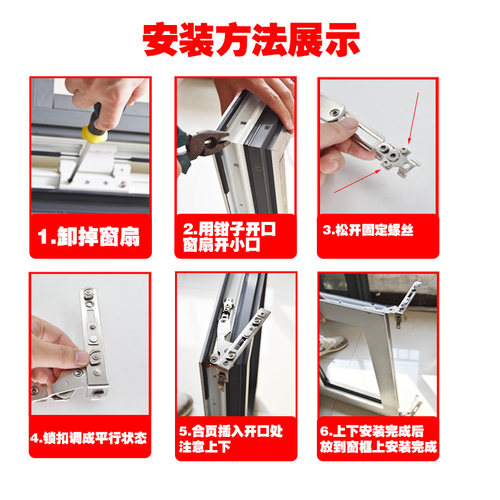 安装方法展示

1.卸掉窗扇

2.用钳子开口
窗扇开小口

3.松开固定螺丝

4.锁扣调成平行状态

5.合页插入开口处
注意上下

6.上下安装完成后
放到窗框上安装完成