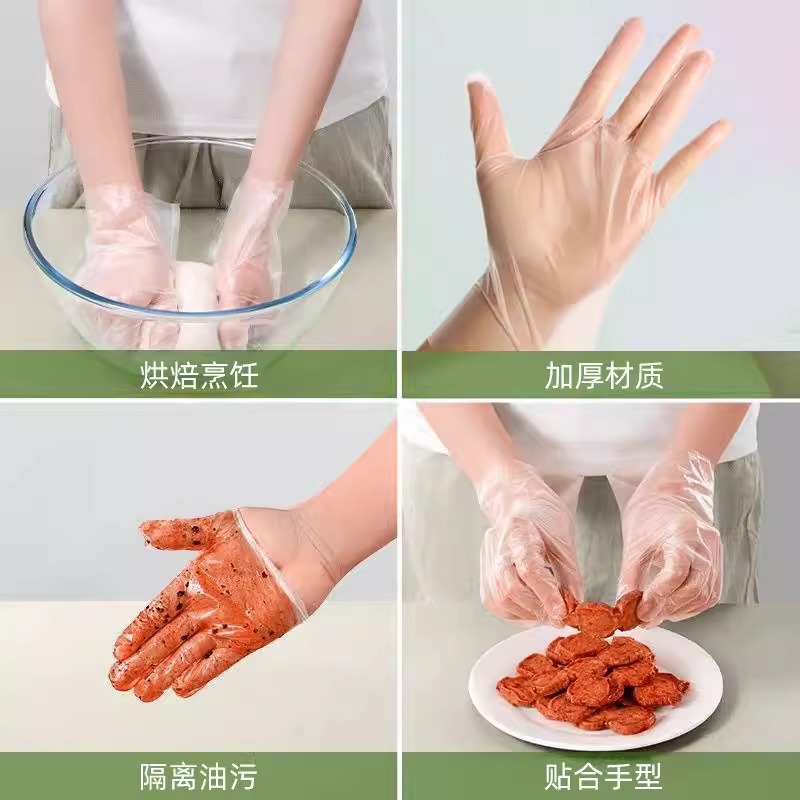 烘焙烹饪

加厚材质

隔离油污

贴合手型