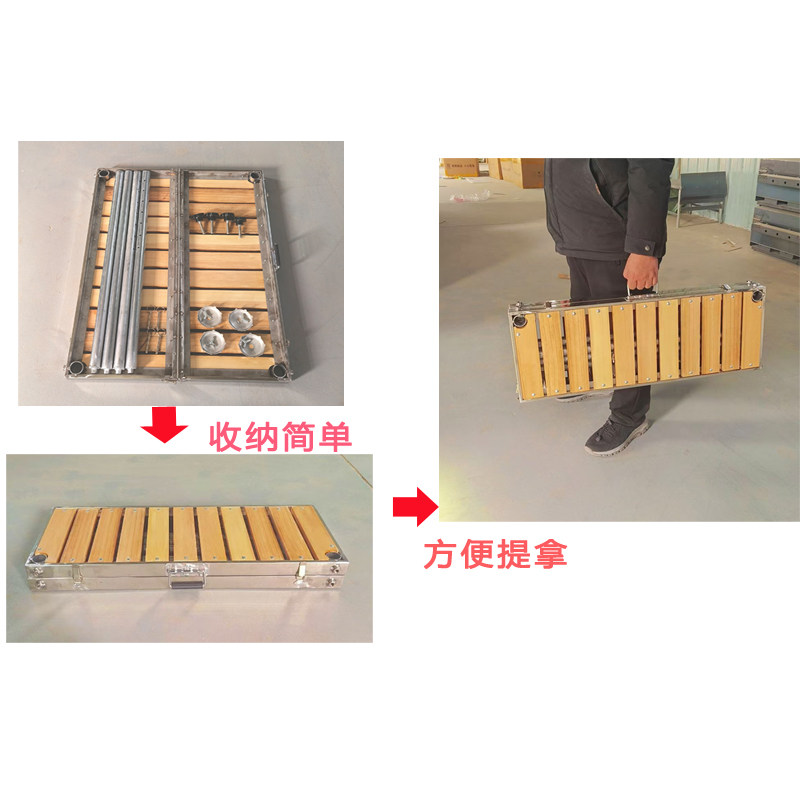 收纳简单

方便提拿