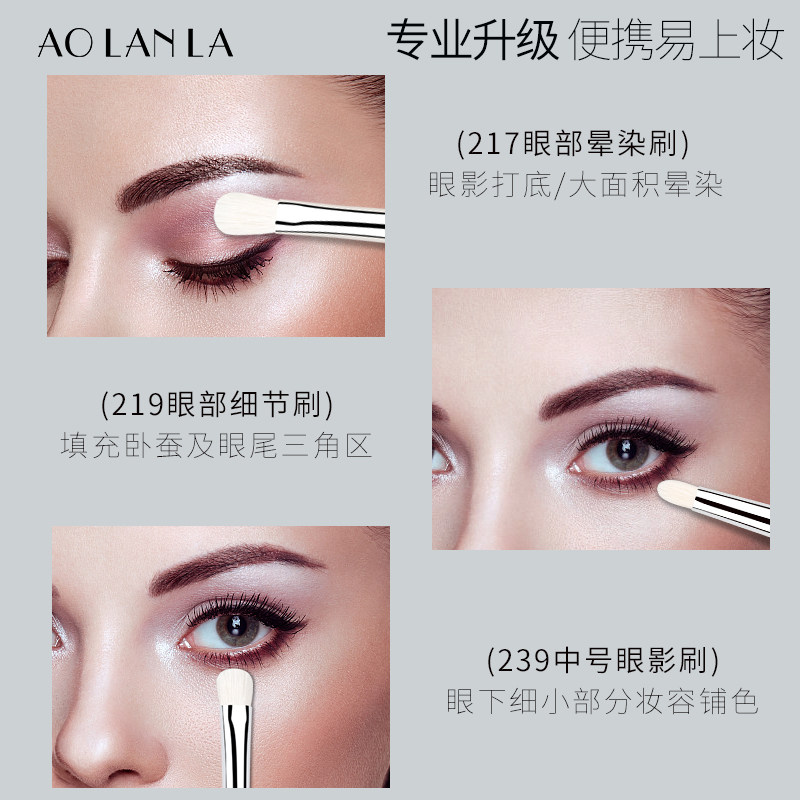 AO LAN LA

专业升级 便携易上妆

(217眼部晕染刷)
眼影打底/大面积晕染

(219眼部细节刷)
填充卧蚕及眼尾三角区

(239中号眼影刷)
眼下细小部分妆容铺色