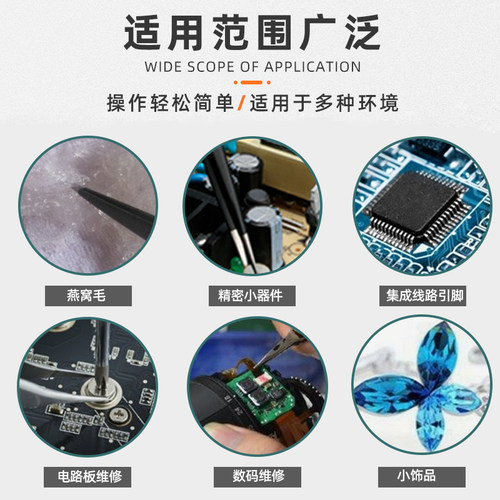 适用范围广泛
WIDE SCOPE OF APPLICATION
操作轻松简单/适用于多种环境

燕窝毛

精密小器件

集成线路引脚

电路板维修

数码维修

小饰品