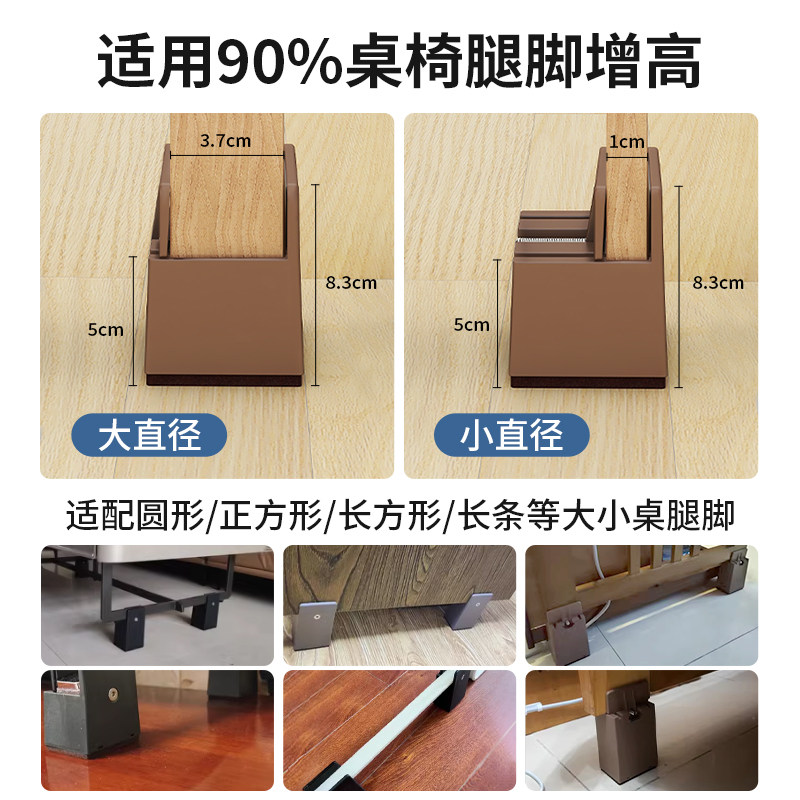 适用90%桌椅腿脚增高

3.7cm
8.3cm
5cm
大直径

1cm
8.3cm
5cm
小直径

适配圆形/正方形/长方形/长条等大小桌腿脚