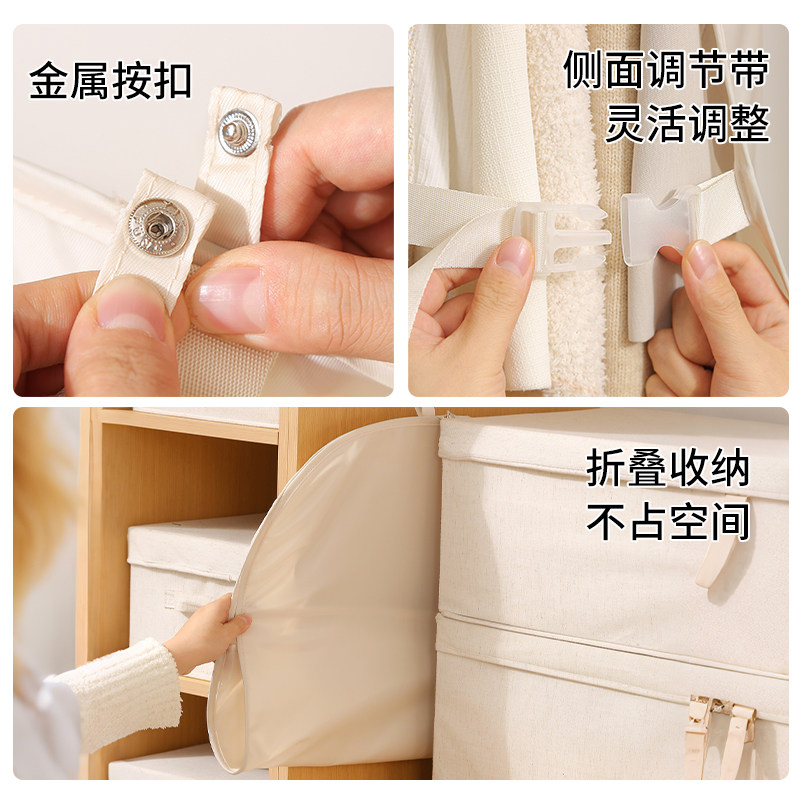 金属按扣

侧面调节带
灵活调整

折叠收纳
不占空间