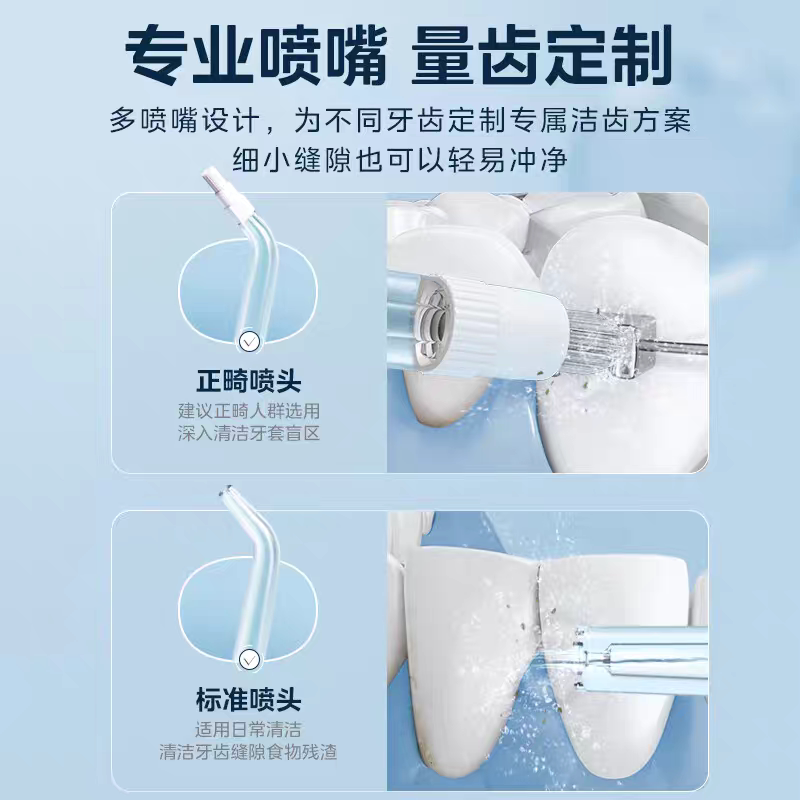 专业喷嘴 量齿定制

多喷嘴设计，为不同牙齿定制专属洁齿方案
细小缝隙也可以轻易冲净

正畸喷头
建议正畸人群选用
深入清洁牙套盲区

标准喷头
适用日常清洁
清洁牙齿缝隙食物残渣