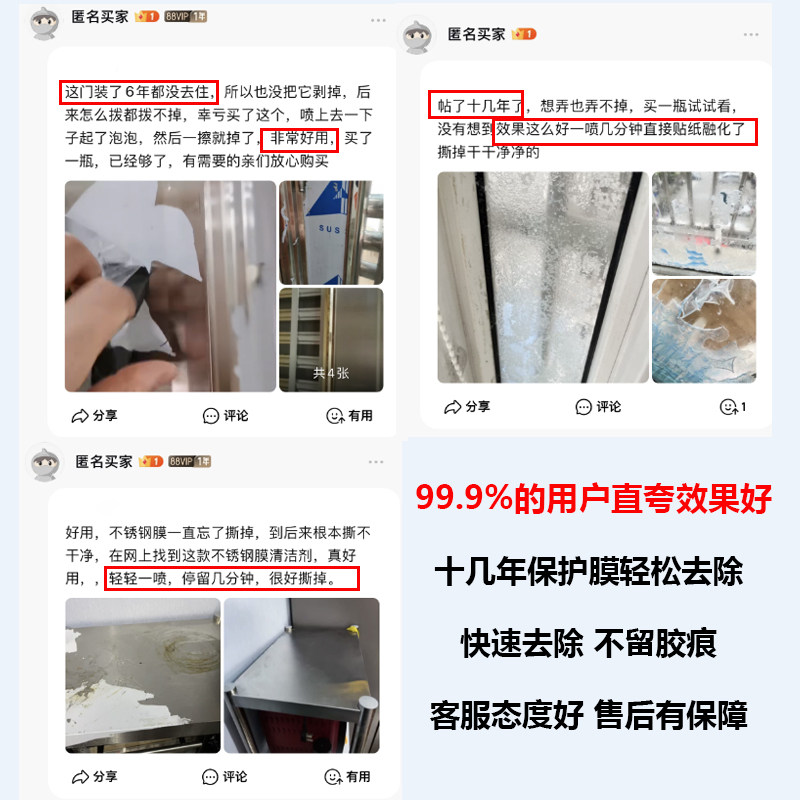 匿名买家 1 88VIP 1年

这门装了6年都没去住，所以也没把它剥掉，后来怎么拨都拨不掉，幸亏买了这个，喷上去一下子起了泡泡，然后一擦就掉了，非常好用，买了一瓶，已经够了，有需要的亲们放心购买

SUS

共4张

分享 评论 有用

匿名买家 1

帖了十几年了，想弄也弄不掉，买一瓶试试看，没有想到效果这么好一喷几分钟直接贴纸融化了撕掉干干净净的

分享 评论 1

匿名买家 1 88VIP 1年

好用，不锈钢膜一直忘了撕掉，到后来根本撕不干净，在网上找到这款不锈钢膜清洁剂，真好用，，轻轻一喷，停留几分钟，很好撕掉。

分享 评论 有用

99.9%的用户直夸效果好

十几年保护膜轻松去除

快速去除 不留胶痕

客服态度好 售后有保障