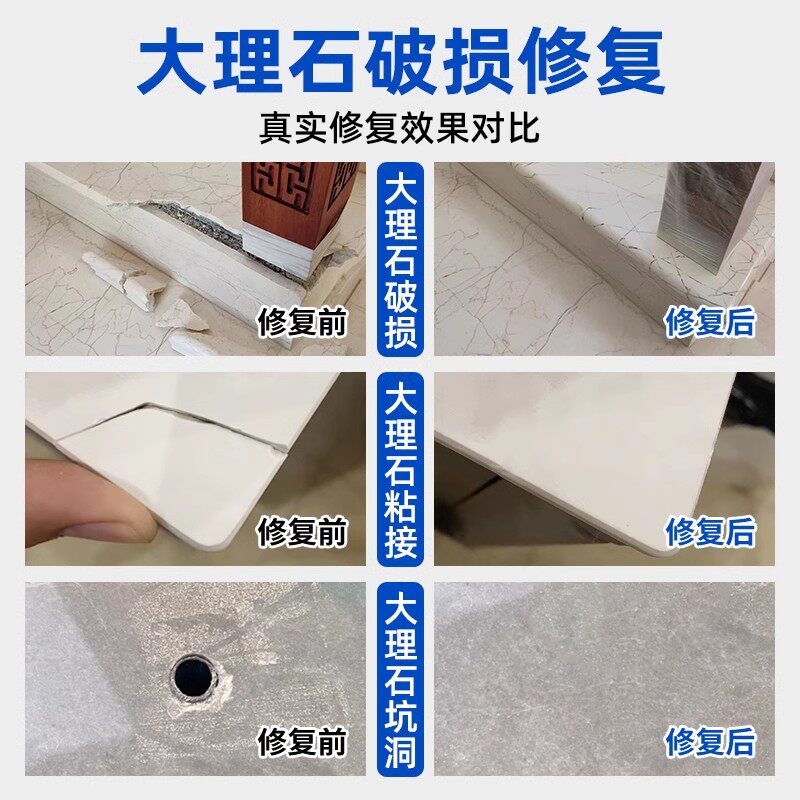 大理石破损修复

真实修复效果对比

修复前

大理石破损

修复后

修复前

大理石粘接

修复后

修复前

大理石坑洞

修复后