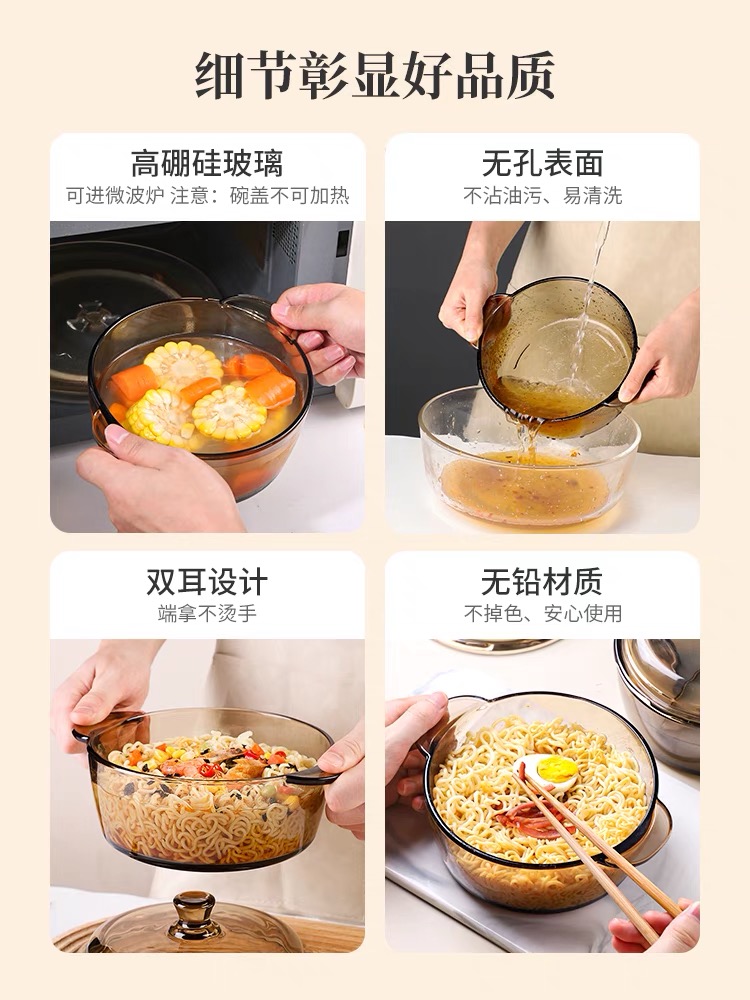 细节彰显好品质

高硼硅玻璃
可进微波炉 注意：碗盖不可加热

无孔表面
不沾油污、易清洗

双耳设计
端拿不烫手

无铅材质
不掉色、安心使用