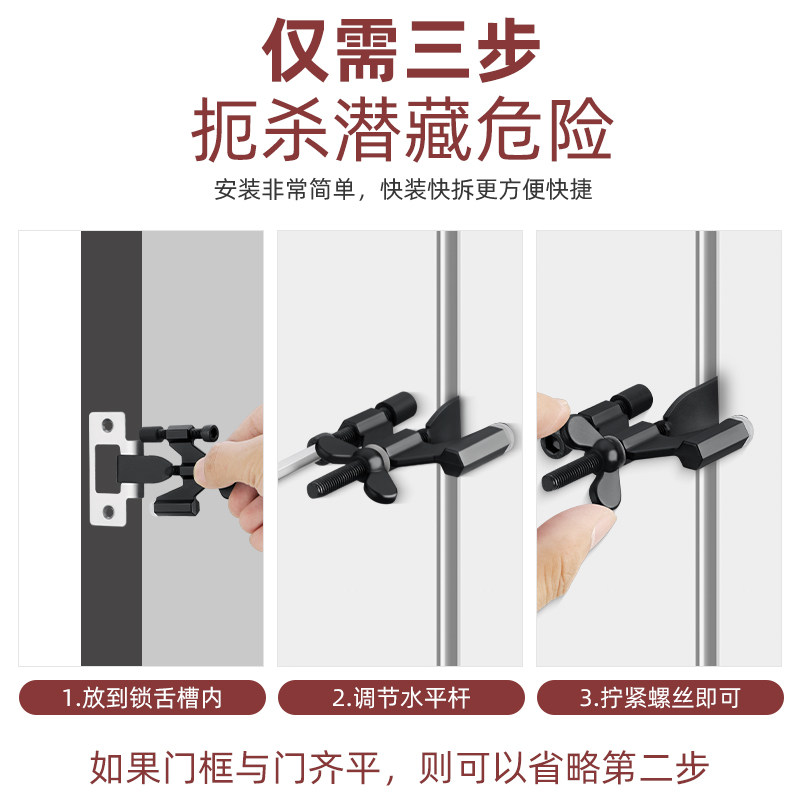 仅需三步
扼杀潜藏危险
安装非常简单，快装快拆更方便快捷

1.放到锁舌槽内

2.调节水平杆

3.拧紧螺丝即可

如果门框与门齐平，则可以省略第二步