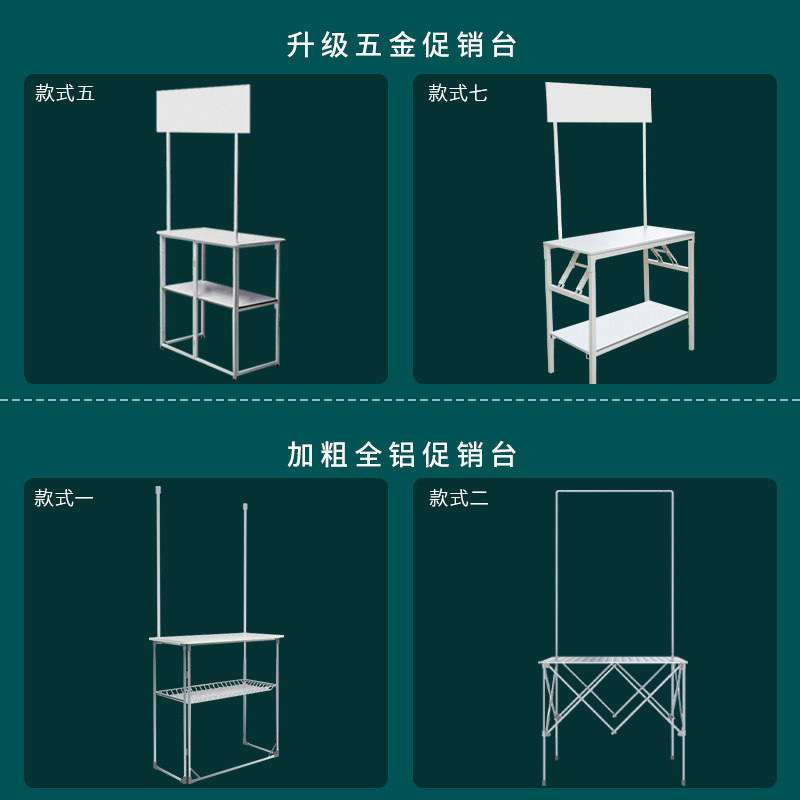 升级五金促销台

款式五

款式七

加粗全铝促销台

款式一

款式二