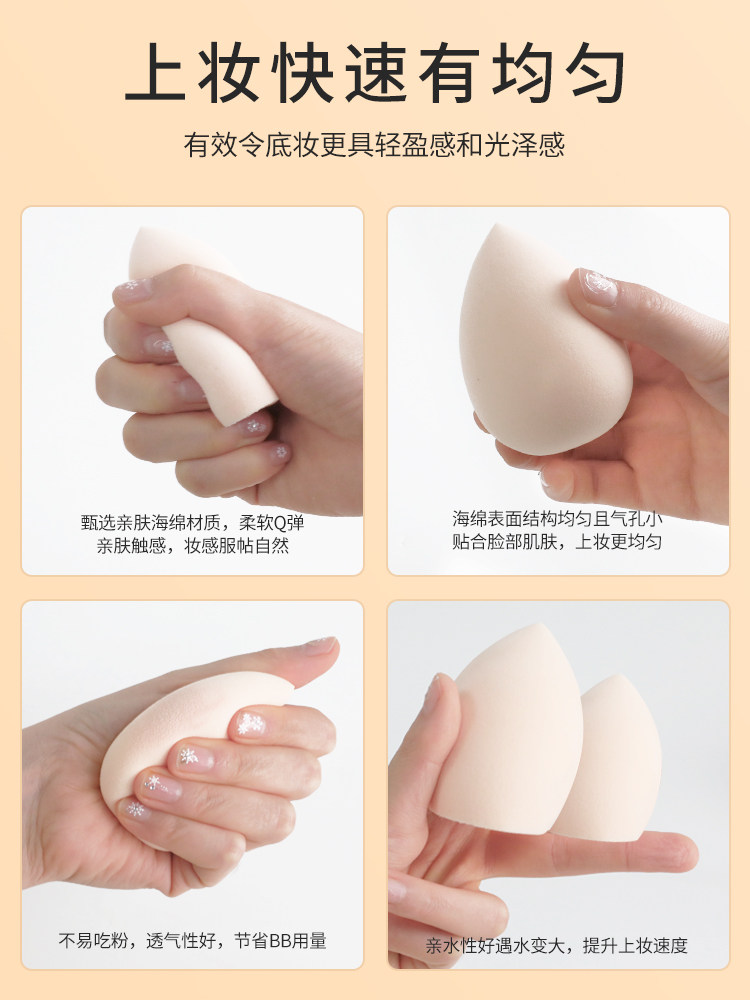 上妆快速有均匀

有效令底妆更具轻盈感和光泽感

甄选亲肤海绵材质，柔软Q弹
亲肤触感，妆感服帖自然

海绵表面结构均匀且气孔小
贴合脸部肌肤，上妆更均匀

不易吃粉，透气性好，节省BB用量

亲水性好遇水变大，提升上妆速度