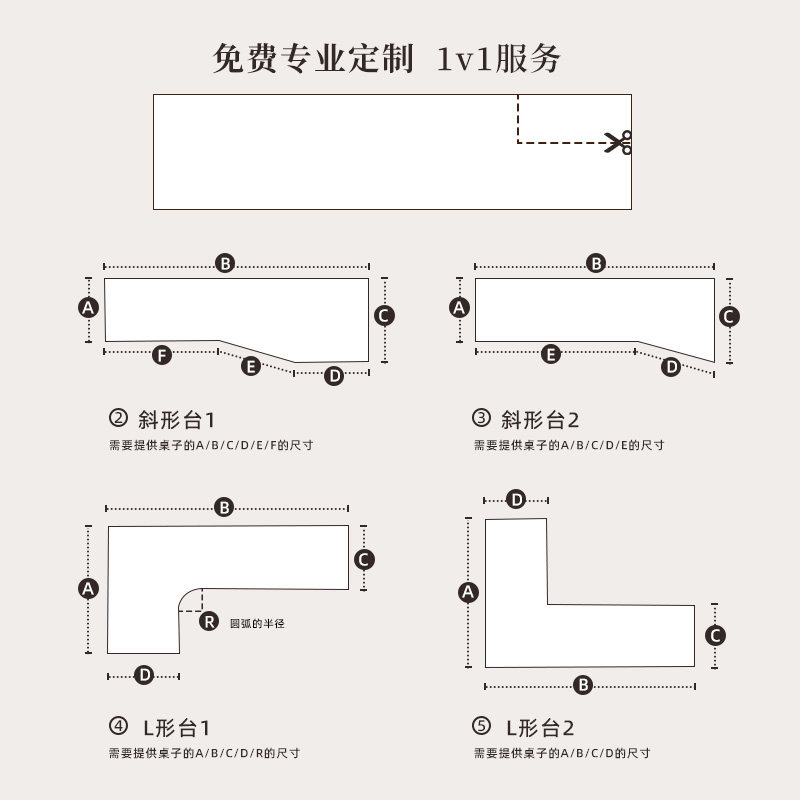 免费专业定制 1v1服务

B
A
C
F
E
D

② 斜形台1
需要提供桌子的A/B/C/D/E/F的尺寸

B
A
C
E
D

③ 斜形台2
需要提供桌子的A/B/C/D/E的尺寸

B
A
C
R 圆弧的半径
D

④ L形台1
需要提供桌子的A/B/C/D/R的尺寸

D
A
C
B

⑤ L形台2
需要提供桌子的A/B/C/D的尺寸