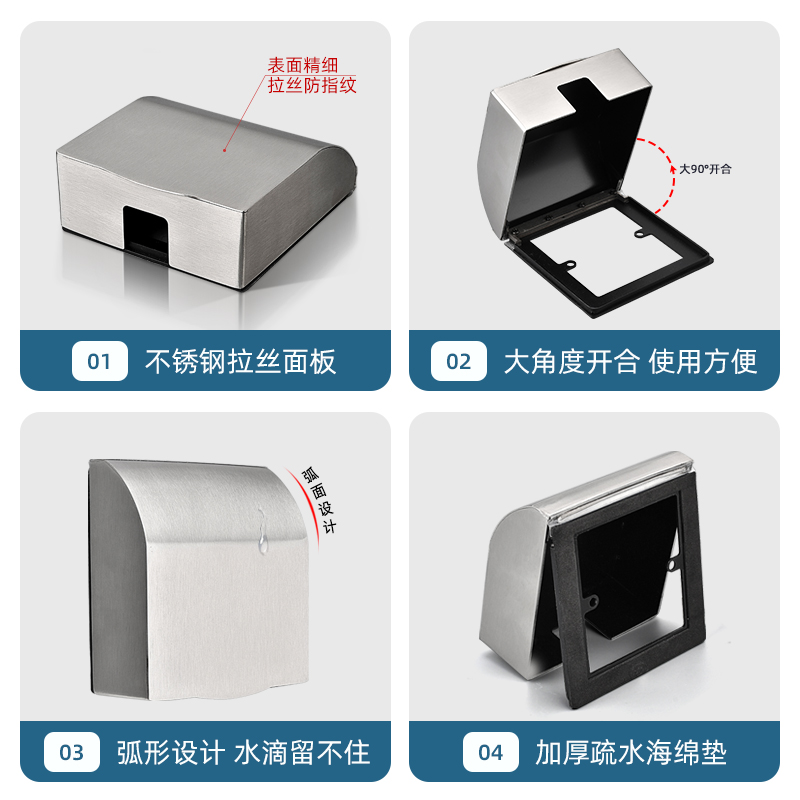 表面精细
拉丝防指纹

01 不锈钢拉丝面板

大90°开合

02 大角度开合 使用方便

弧面设计

03 弧形设计 水滴留不住

04 加厚疏水海绵垫