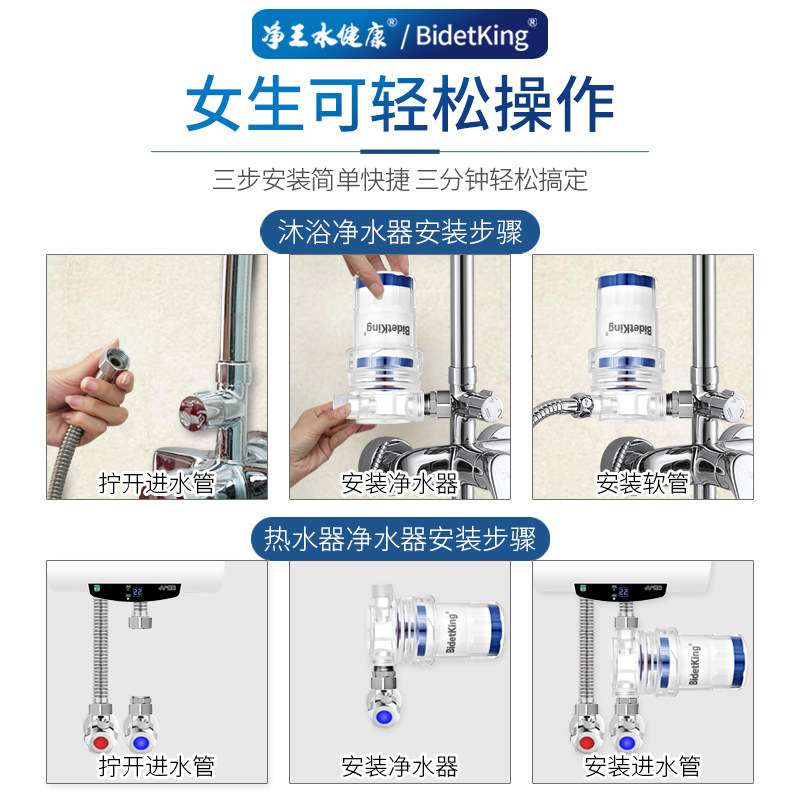 净王水健康® / BidetKing®

女生可轻松操作

三步安装简单快捷 三分钟轻松搞定

沐浴净水器安装步骤

拧开进水管

BidetKing

安装净水器

BidetKing

安装软管

热水器净水器安装步骤

22

拧开进水管

BidetKing

安装净水器

22

BidetKing

安装进水管