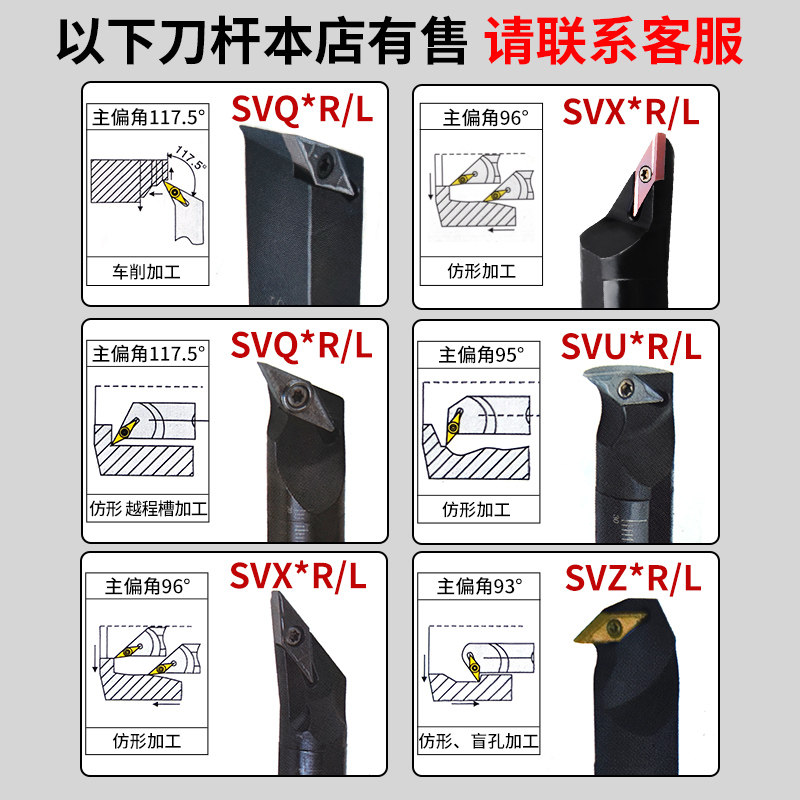 以下刀杆本店有售 请联系客服

主偏角117.5°
117.5°
车削加工
SVQ*R/L

主偏角96°
仿形加工
SVX*R/L

主偏角117.5°
仿形 越程槽加工
SVQ*R/L

主偏角95°
仿形加工
SVU*R/L

主偏角96°
仿形加工
SVX*R/L

主偏角93°
仿形、盲孔加工
SVZ*R/L