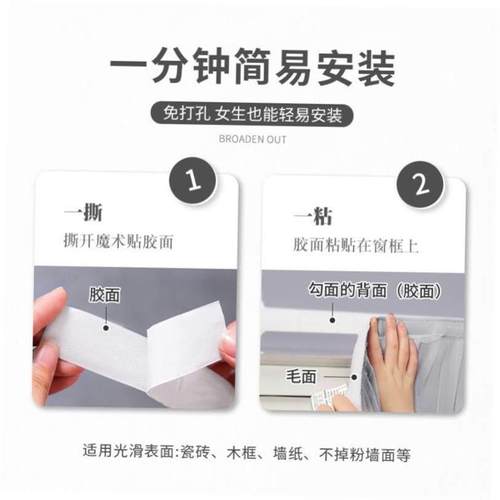 一分钟简易安装

免打孔 女生也能轻易安装

BROADEN OUT

1

一撕

撕开魔术贴胶面

胶面

2

一粘

胶面粘贴在窗框上

勾面的背面（胶面）

毛面

适用光滑表面:瓷砖、木框、墙纸、不掉粉墙面等