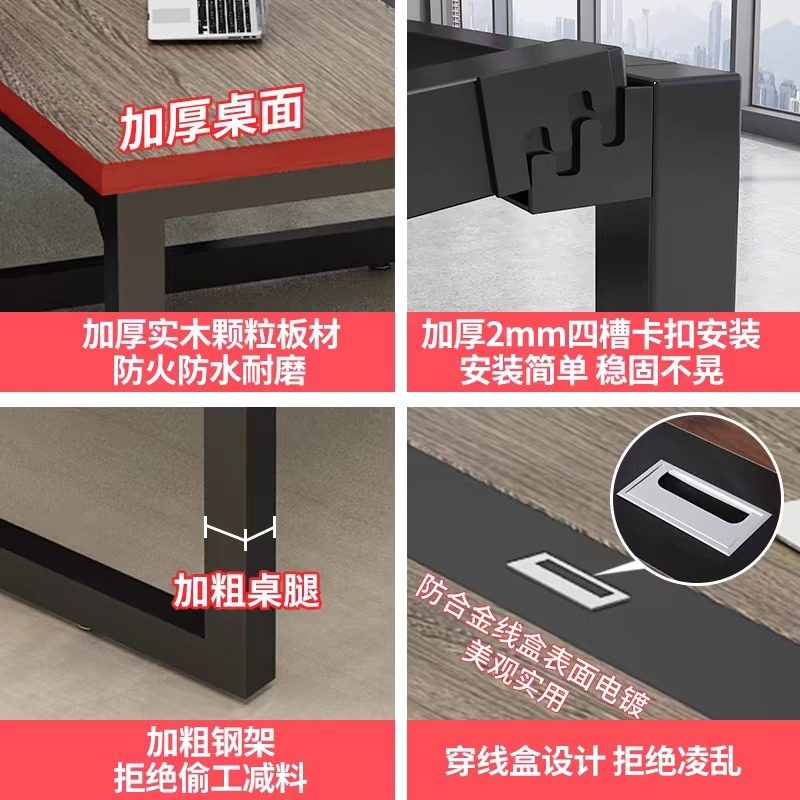 加厚桌面

加厚实木颗粒板材
防火防水耐磨

加厚2mm四槽卡扣安装
安装简单 稳固不晃

加粗桌腿

加粗钢架
拒绝偷工减料

防合金线盒表面电镀
美观实用

穿线盒设计 拒绝凌乱