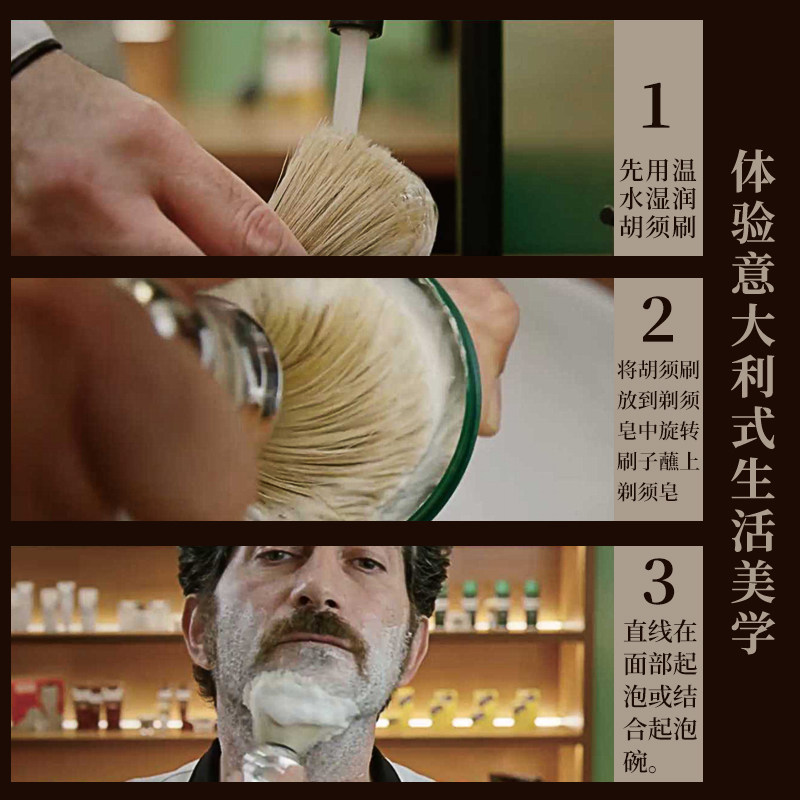 1

先用温水湿润胡须刷

2

将胡须刷放到剃须皂中旋转刷子蘸上剃须皂

3

直线在面部起泡或结合起泡碗。

体验意大利式生活美学