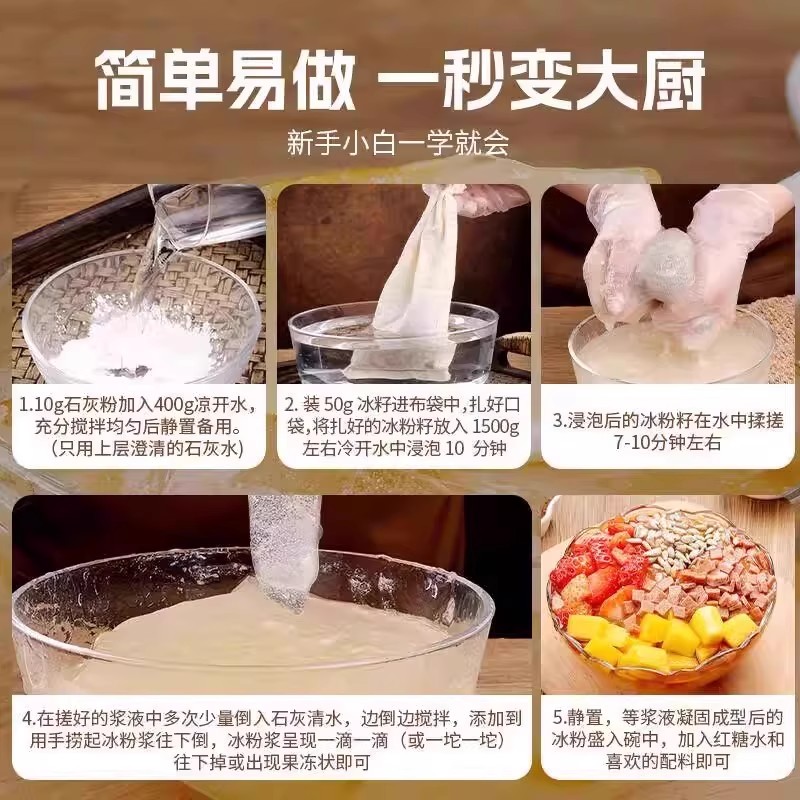 简单易做 一秒变大厨

新手小白一学就会

1.10g石灰粉加入400g凉开水，充分搅拌均匀后静置备用。（只用上层澄清的石灰水）

2. 装 50g 冰籽进布袋中，扎好口袋，将扎好的冰粉籽放入 1500g 左右冷开水中浸泡 10 分钟

3.浸泡后的冰粉籽在水中揉搓7-10分钟左右

4.在搓好的浆液中多次少量倒入石灰清水，边倒边搅拌，添加到用手捞起冰粉浆往下倒，冰粉浆呈现一滴一滴（或一坨一坨）往下掉或出现果冻状即可

5.静置，等浆液凝固成型后的冰粉盛入碗中，加入红糖水和喜欢的配料即可