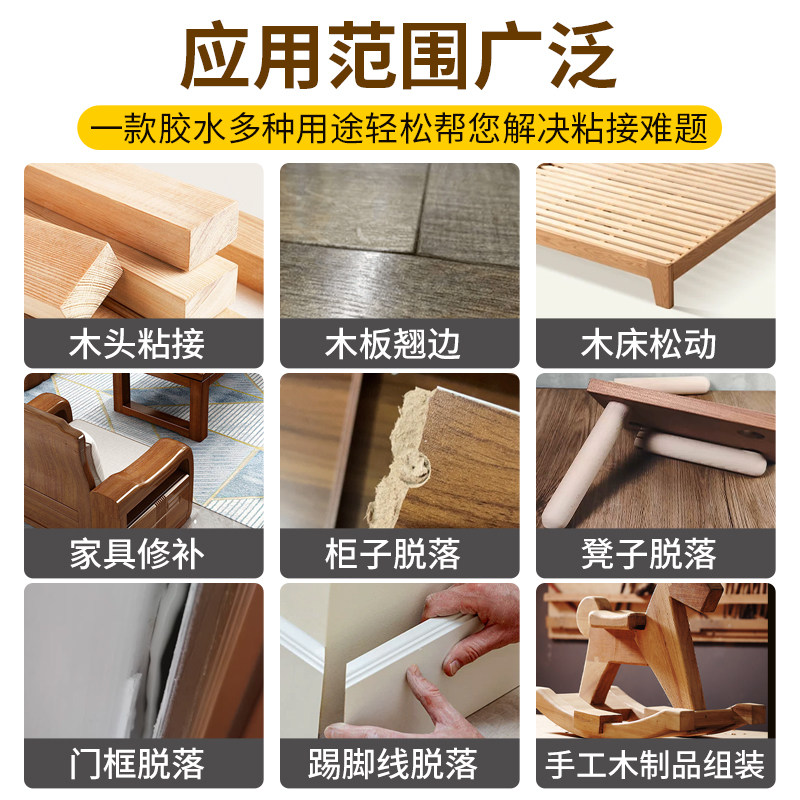 应用范围广泛

一款胶水多种用途轻松帮您解决粘接难题

木头粘接

木板翘边

木床松动

家具修补

柜子脱落

凳子脱落

门框脱落

踢脚线脱落

手工木制品组装