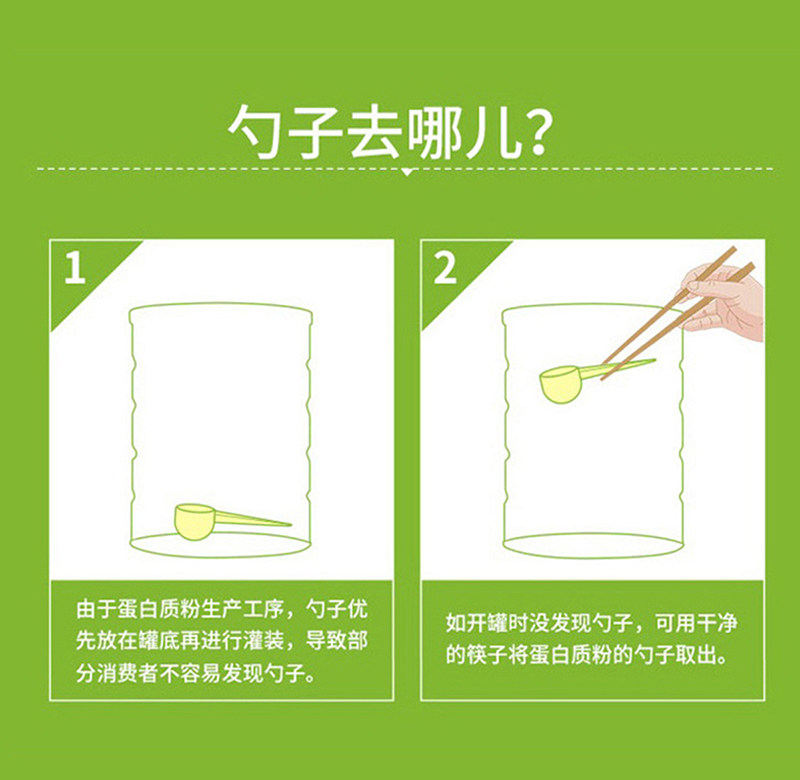 勺子去哪儿?

1

由于蛋白质粉生产工序，勺子优先放在罐底再进行灌装，导致部分消费者不容易发现勺子。

2

如开罐时没发现勺子，可用干净的筷子将蛋白质粉的勺子取出。