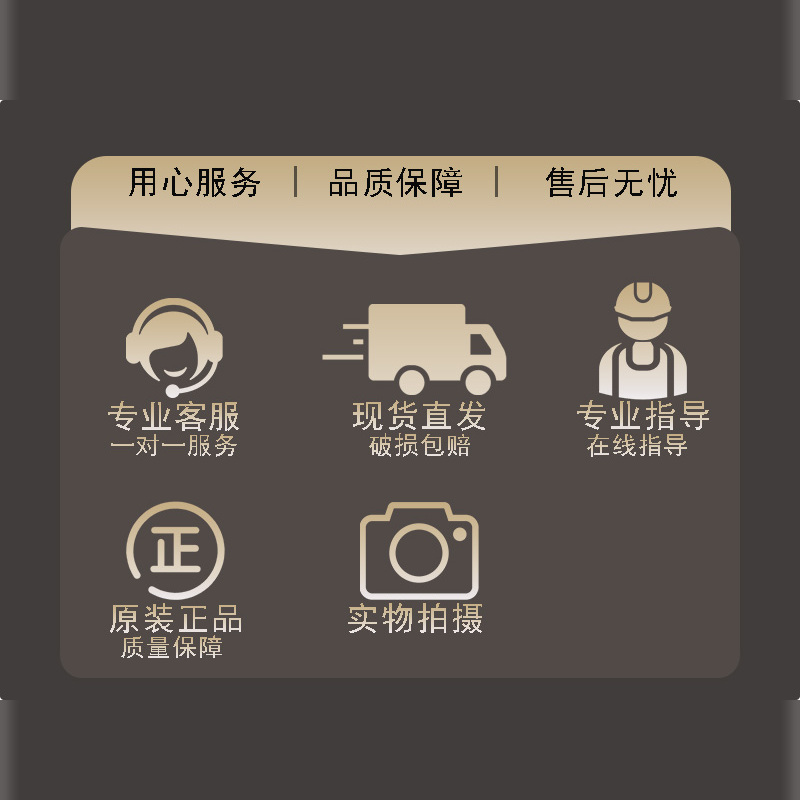 用心服务 | 品质保障 | 售后无忧

专业客服
一对一服务

现货直发
破损包赔

专业指导
在线指导

正
原装正品
质量保障

实物拍摄