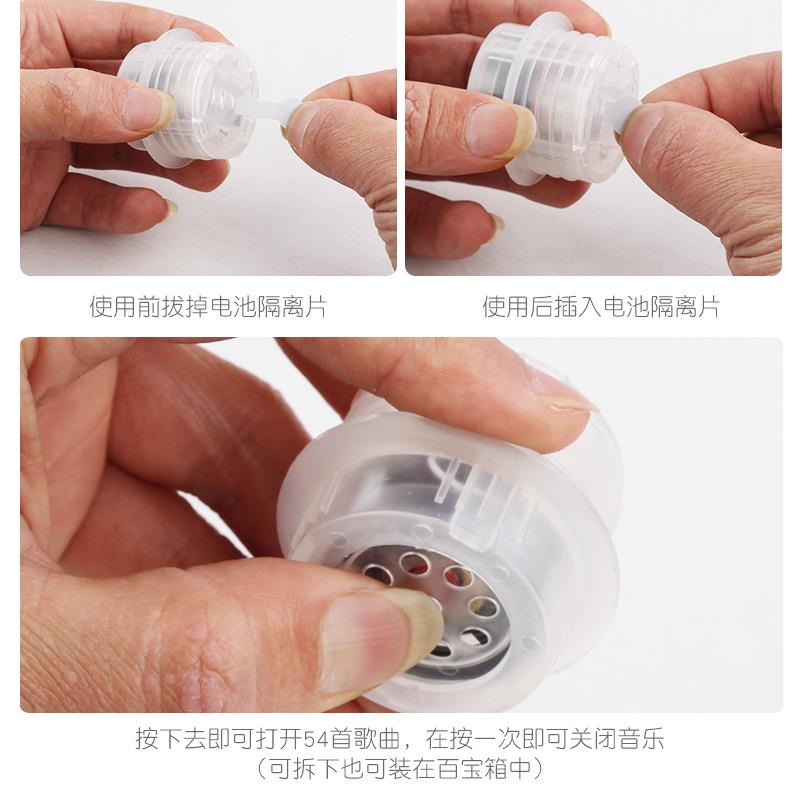 使用前拔掉电池隔离片

使用后插入电池隔离片

按下去即可打开54首歌曲，在按一次即可关闭音乐
（可拆下也可装在百宝箱中）