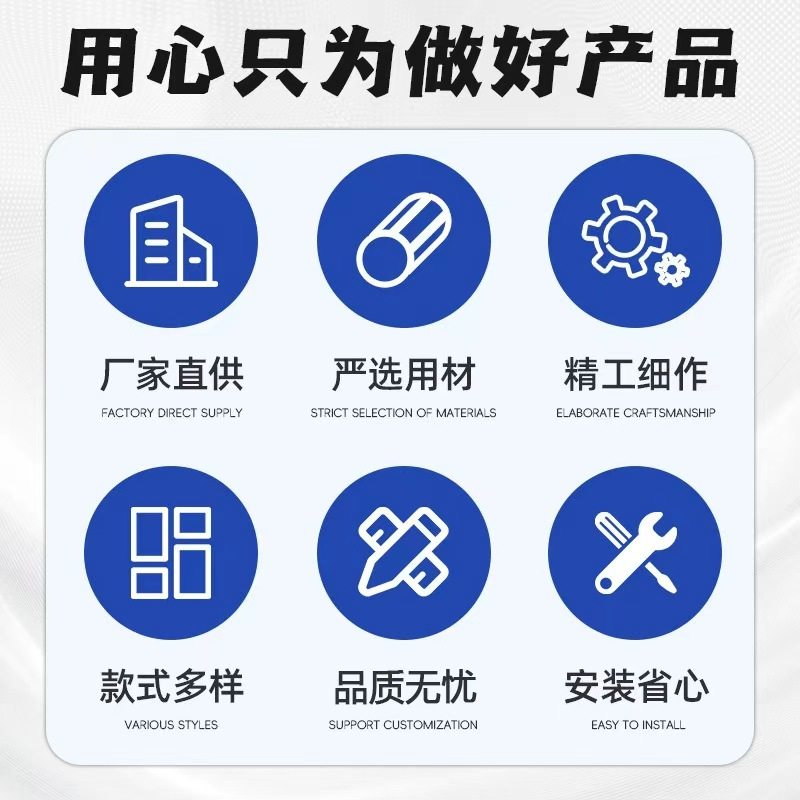 用心只为做好产品

厂家直供
FACTORY DIRECT SUPPLY

严选用材
STRICT SELECTION OF MATERIALS

精工细作
ELABORATE CRAFTSMANSHIP

款式多样
VARIOUS STYLES

品质无忧
SUPPORT CUSTOMIZATION

安装省心
EASY TO INSTALL