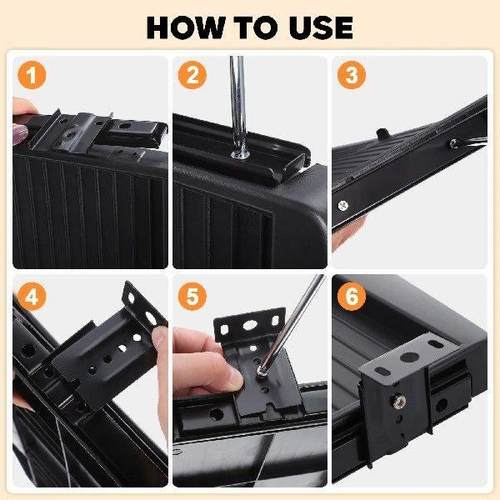 HOW TO USE

1

2

3

4

5

6