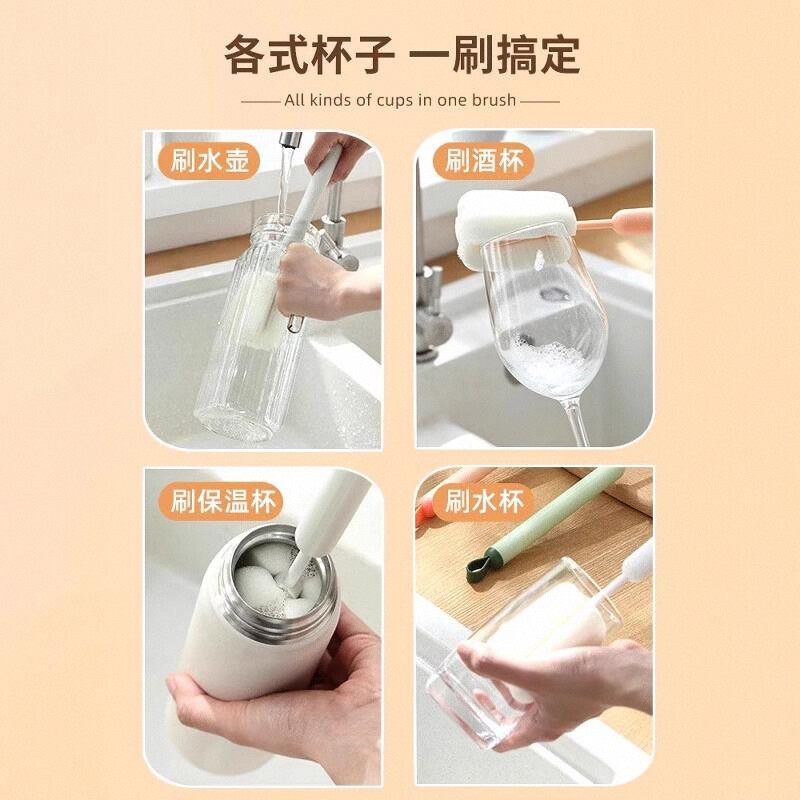 各式杯子 一刷搞定

All kinds of cups in one brush

刷水壶

刷酒杯

刷保温杯

刷水杯