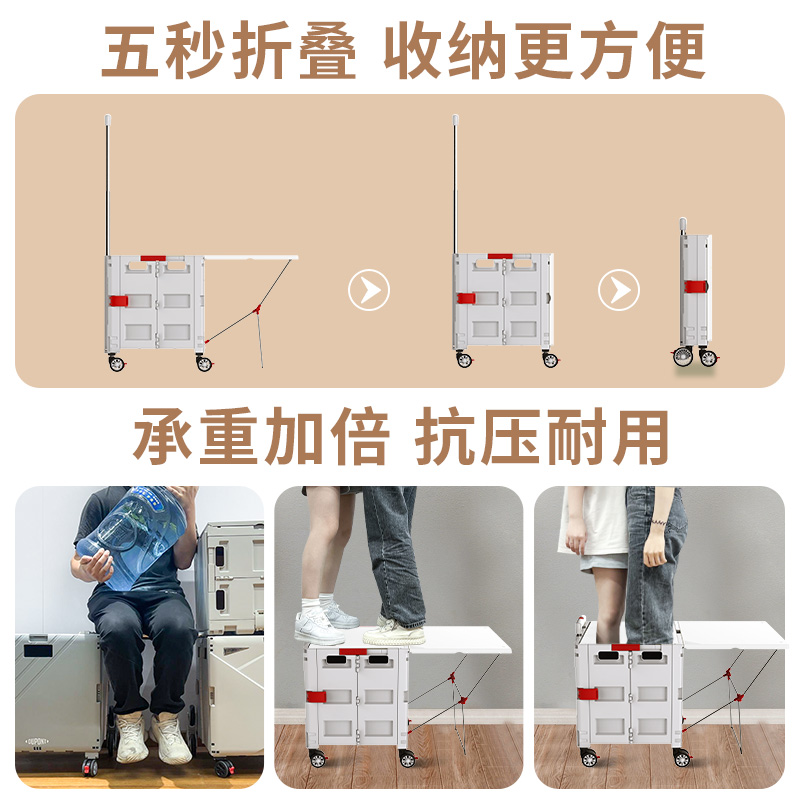 五秒折叠 收纳更方便

承重加倍 抗压耐用

DUPONT