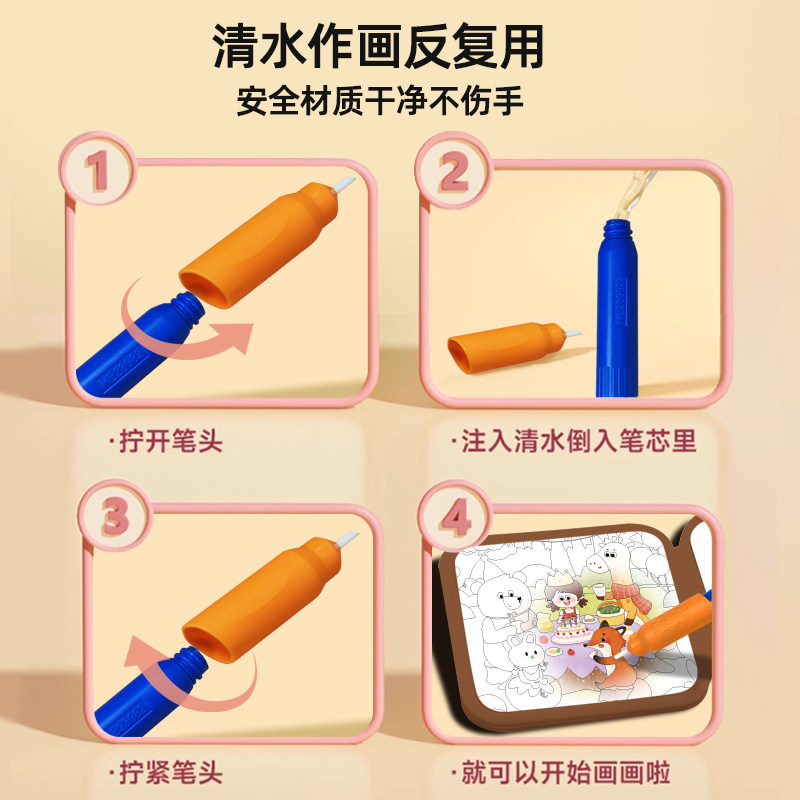 清水作画反复用
安全材质干净不伤手

1

·拧开笔头

2

·注入清水倒入笔芯里

3

·拧紧笔头

4

·就可以开始画画啦