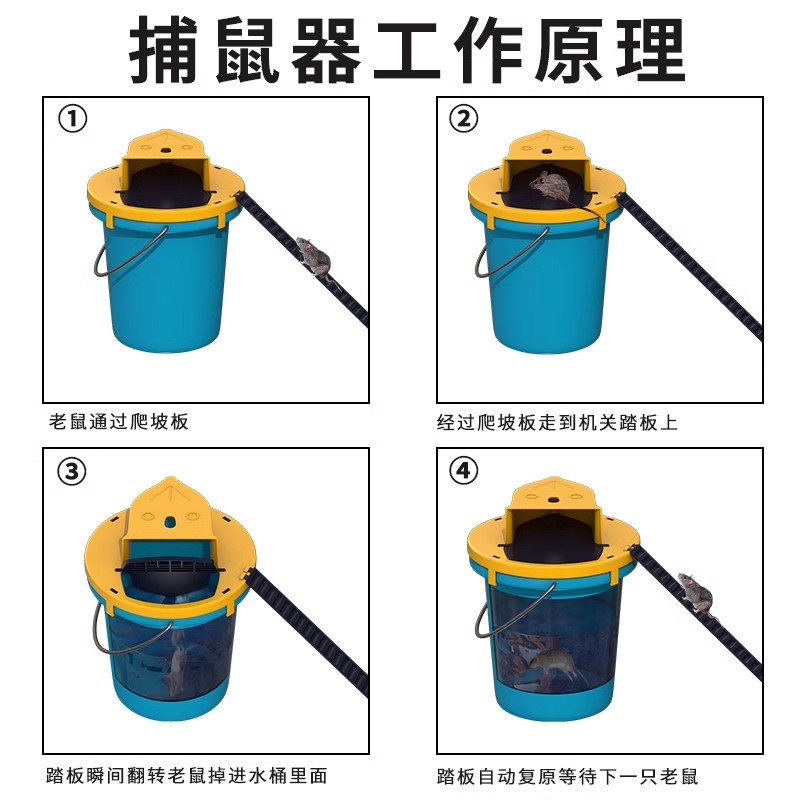 捕鼠器工作原理

①

老鼠通过爬坡板

②

经过爬坡板走到机关踏板上

③

踏板瞬间翻转老鼠掉进水桶里面

④

踏板自动复原等待下一只老鼠