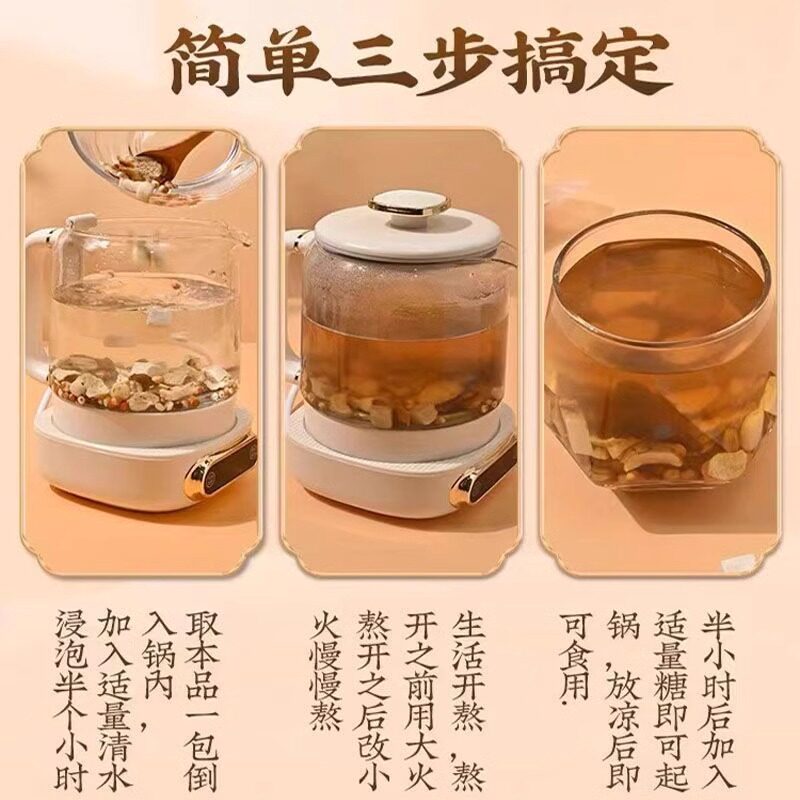 简单三步搞定

取本品一包倒入锅内，加入适量清水浸泡半个小时

生活开熬，熬开之前用大火熬开之后改小火慢慢熬

半小时后加入适量糖即可起锅，放凉后即可食用.