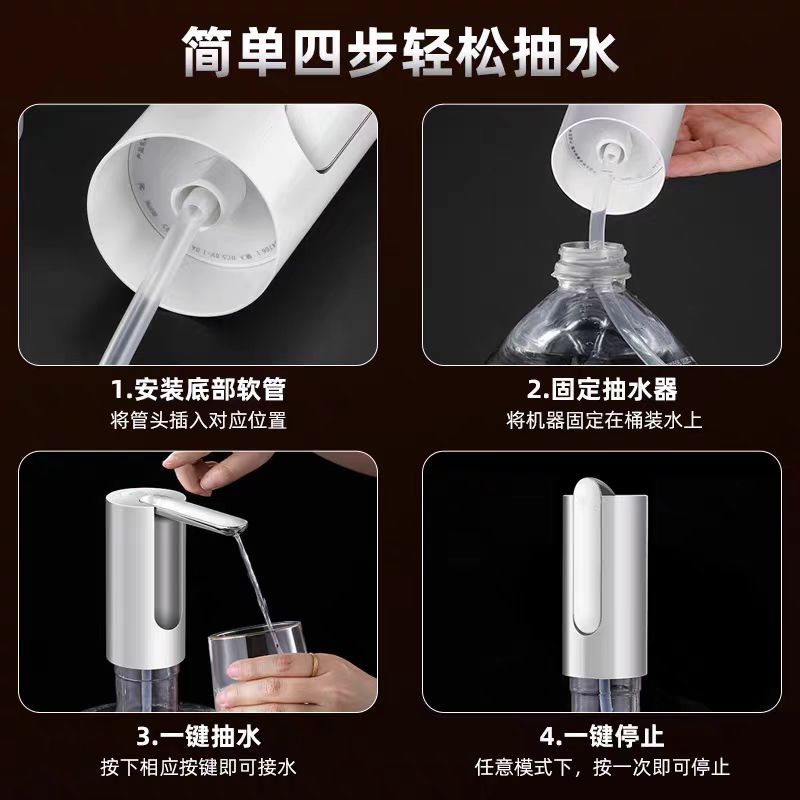 简单四步轻松抽水

1.安装底部软管
将管头插入对应位置

2.固定抽水器
将机器固定在桶装水上

3.一键抽水
按下相应按键即可接水

4.一键停止
任意模式下，按一次即可停止