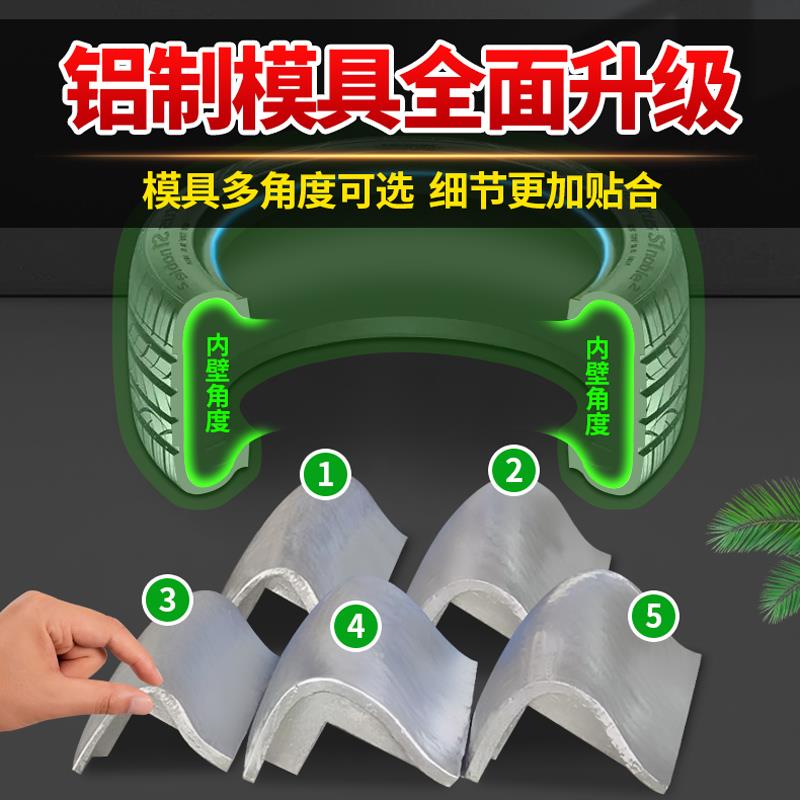 铝制模具全面升级

模具多角度可选 细节更加贴合

内壁角度

内壁角度

1

2

3

4

5