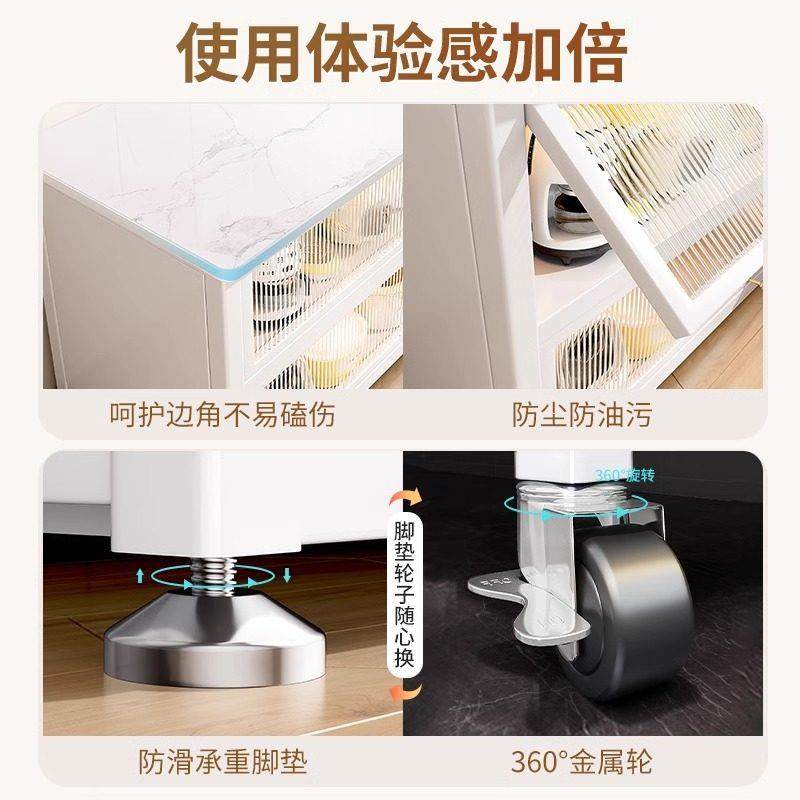 使用体验感加倍

呵护边角不易磕伤

防尘防油污

脚垫轮子随心换

360°旋转

防滑承重脚垫

360°金属轮