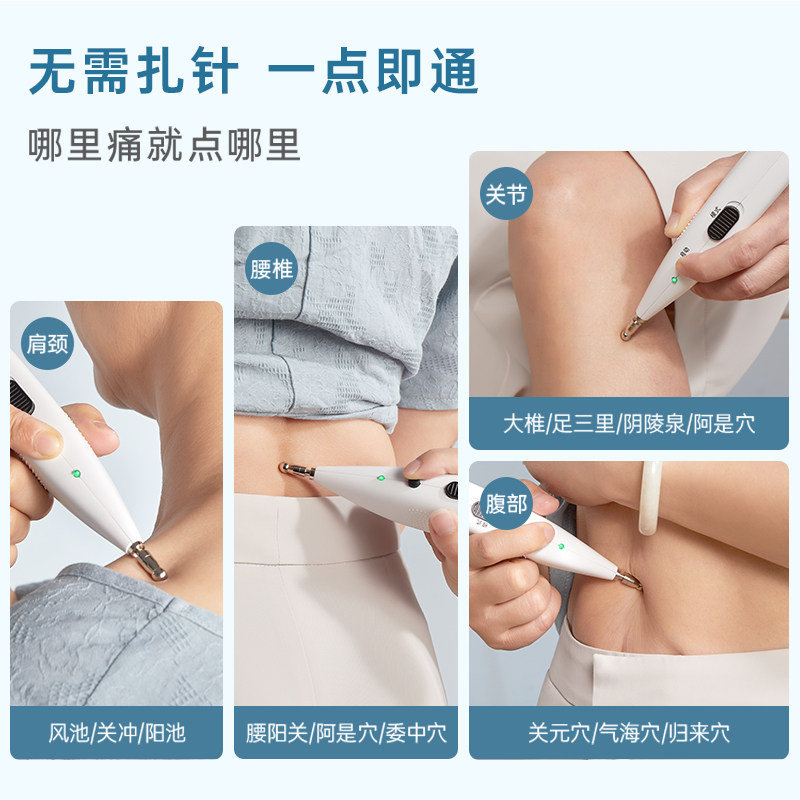 无需扎针 一点即通

哪里痛就点哪里

肩颈

风池/关冲/阳池

腰椎

腰阳关/阿是穴/委中穴

关节

大椎/足三里/阴陵泉/阿是穴

腹部

关元穴/气海穴/归来穴