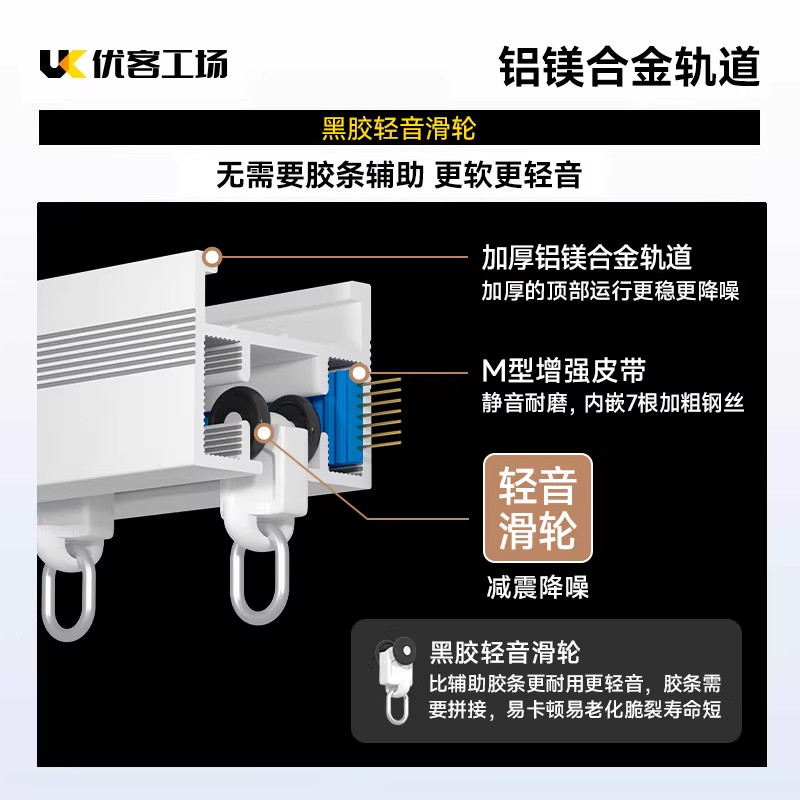 UK 优客工场

铝镁合金轨道

黑胶轻音滑轮

无需要胶条辅助 更软更轻音

加厚铝镁合金轨道
加厚的顶部运行更稳更降噪

M型增强皮带
静音耐磨，内嵌7根加粗钢丝

轻音滑轮

减震降噪

黑胶轻音滑轮
比辅助胶条更耐用更轻音，胶条需要拼接，易卡顿易老化脆裂寿命短