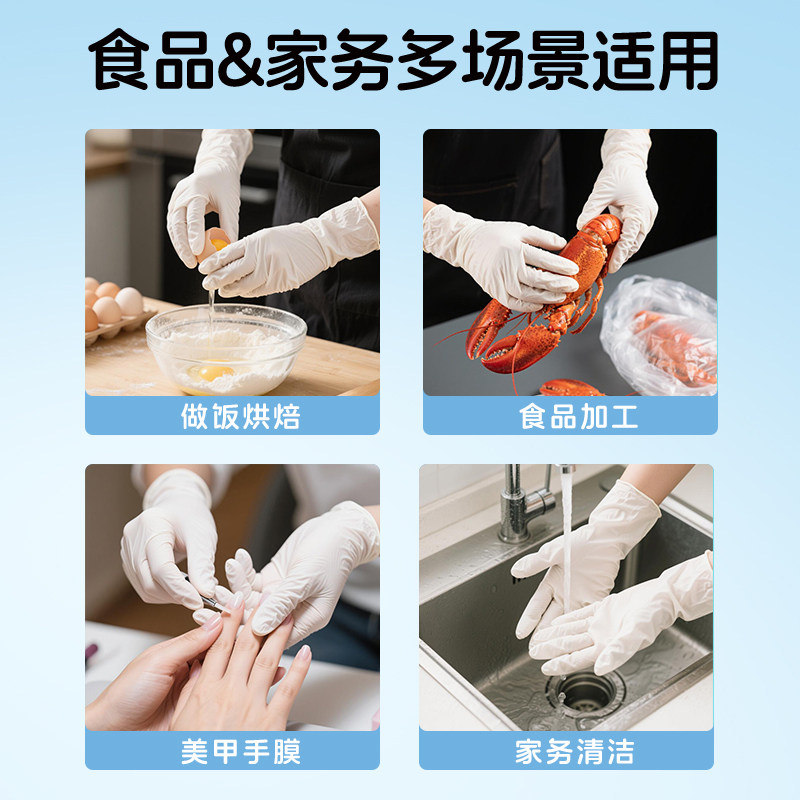 食品&家务多场景适用

做饭烘焙

食品加工

美甲手膜

家务清洁