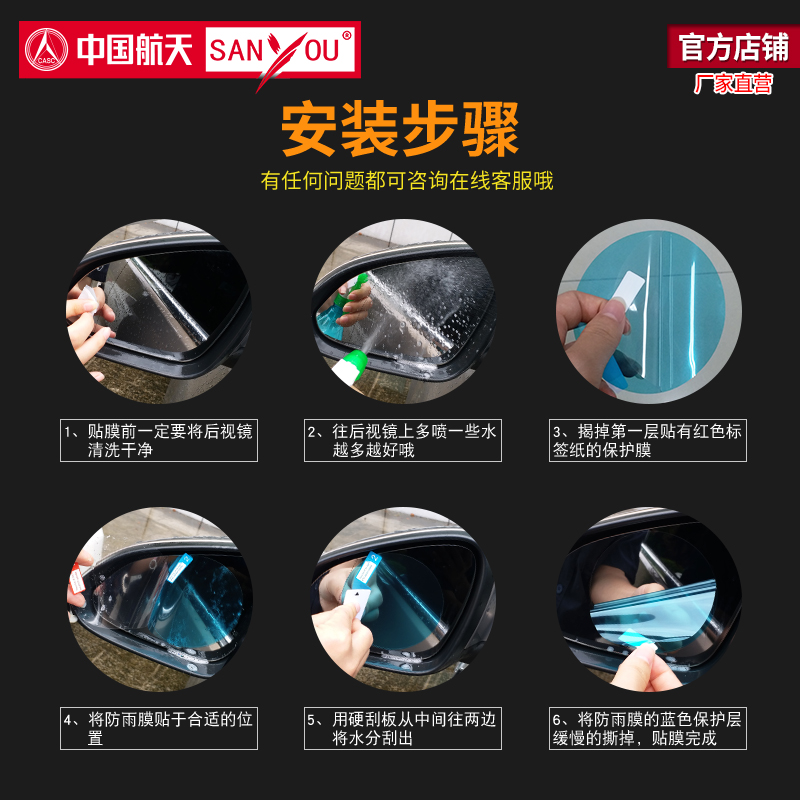 CASC 中国航天 SANYOU®

官方店铺
厂家直营

安装步骤
有任何问题都可咨询在线客服哦

1、贴膜前一定要将后视镜清洗干净

2、往后视镜上多喷一些水越多越好哦

3、揭掉第一层贴有红色标签纸的保护膜

4、将防雨膜贴于合适的位置

5、用硬刮板从中间往两边将水分刮出

6、将防雨膜的蓝色保护层缓慢的撕掉，贴膜完成