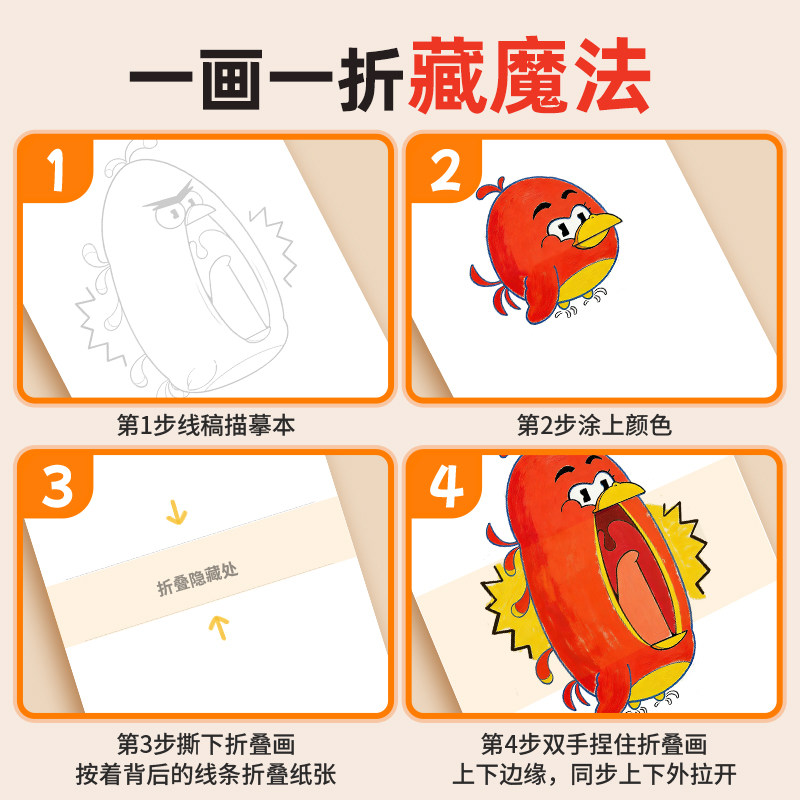 一画一折藏魔法

1

第1步线稿描摹本

2

第2步涂上颜色

3

折叠隐藏处

第3步撕下折叠画
按着背后的线条折叠纸张

4

第4步双手捏住折叠画
上下边缘，同步上下外拉开