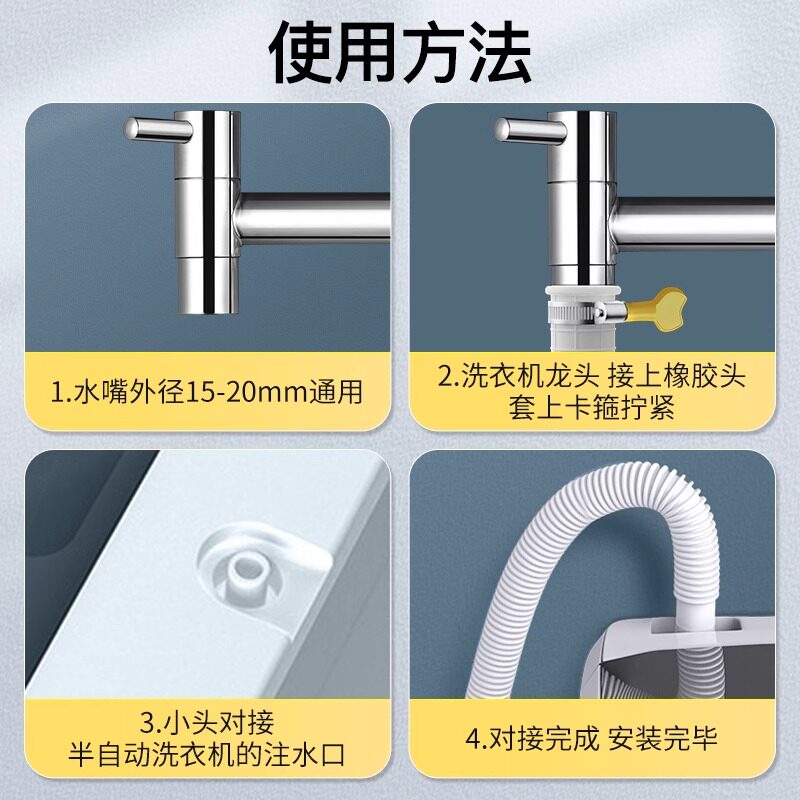 使用方法

1.水嘴外径15-20mm通用

2.洗衣机龙头 接上橡胶头
套上卡箍拧紧

3.小头对接
半自动洗衣机的注水口

4.对接完成 安装完毕