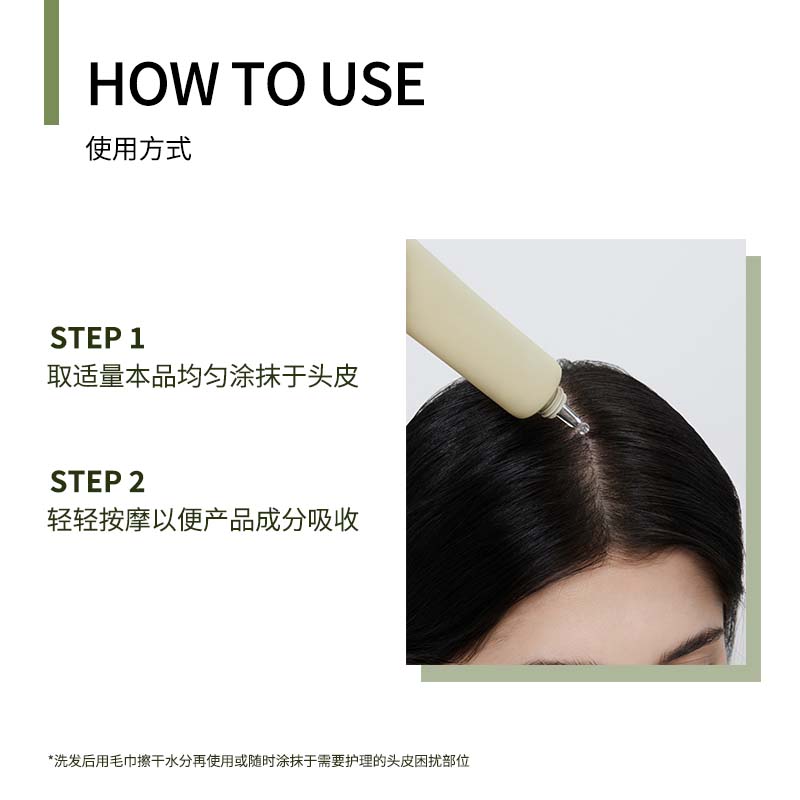 HOW TO USE

使用方式

STEP 1
取适量本品均匀涂抹于头皮

STEP 2
轻轻按摩以便产品成分吸收

*洗发后用毛巾擦干水分再使用或随时涂抹于需要护理的头皮困扰部位