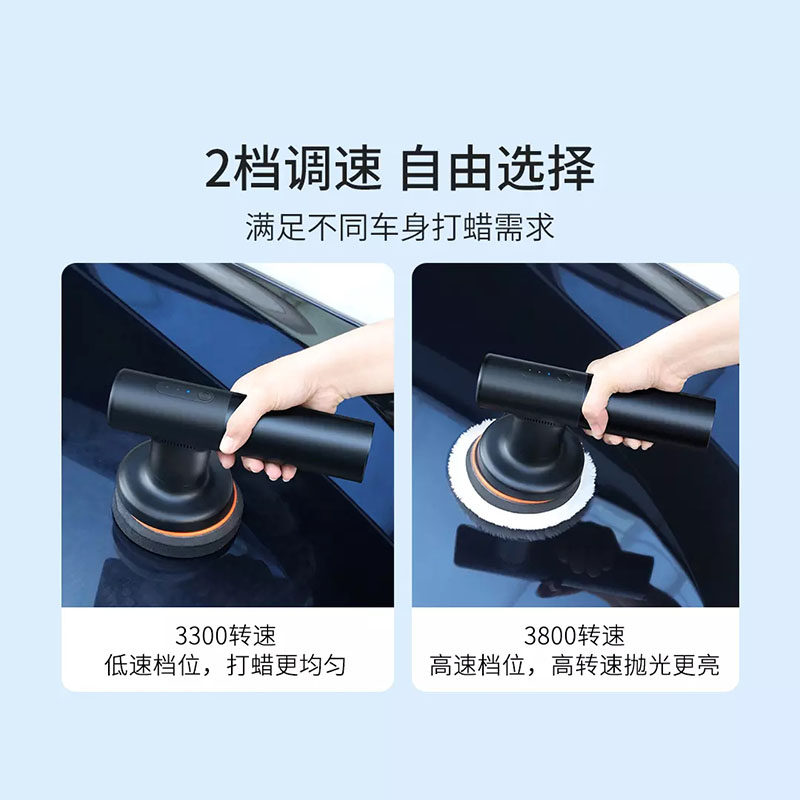 2档调速 自由选择

满足不同车身打蜡需求

3300转速
低速档位，打蜡更均匀

3800转速
高速档位，高转速抛光更亮