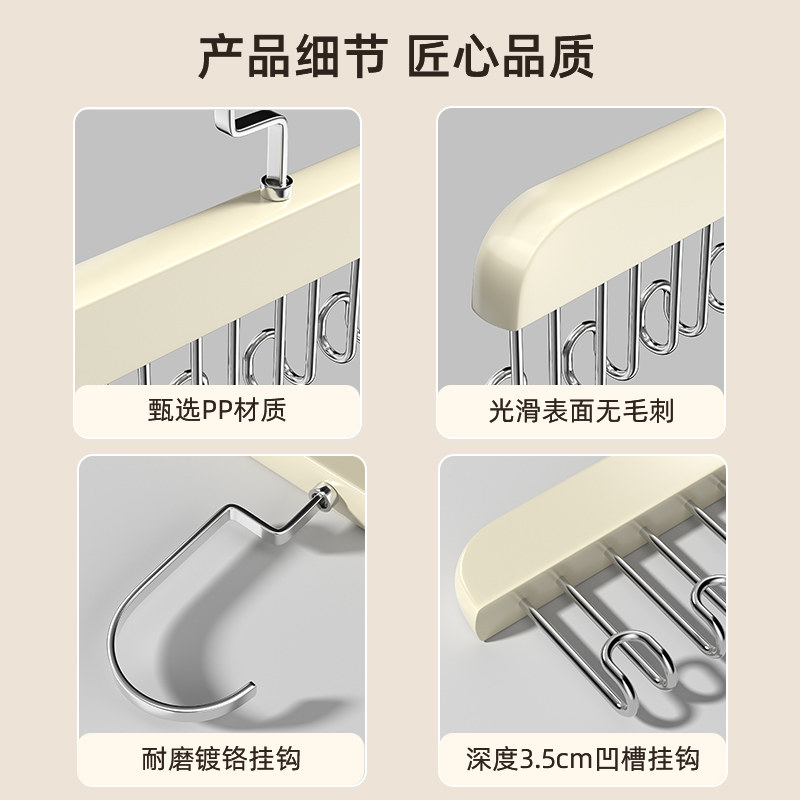 产品细节 匠心品质

甄选PP材质

光滑表面无毛刺

耐磨镀铬挂钩

深度3.5cm凹槽挂钩